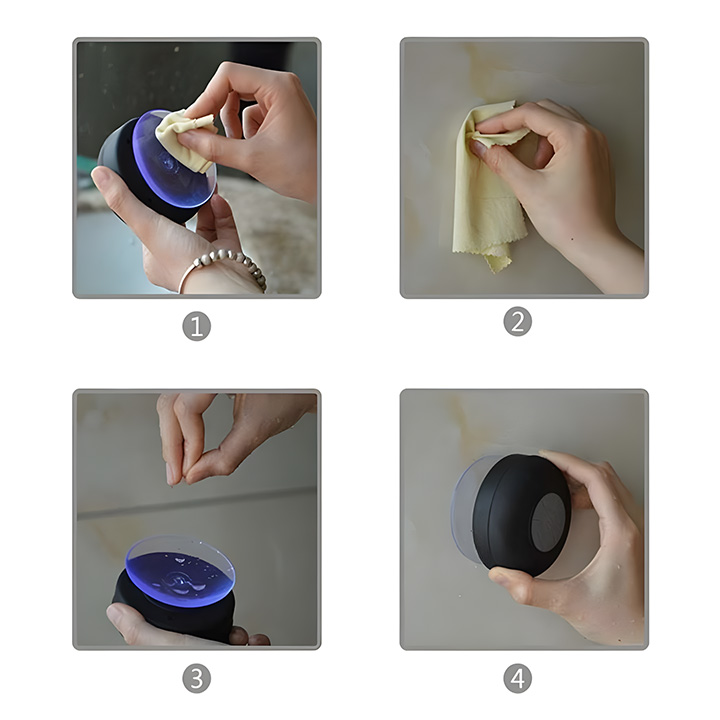 1

2

3

4